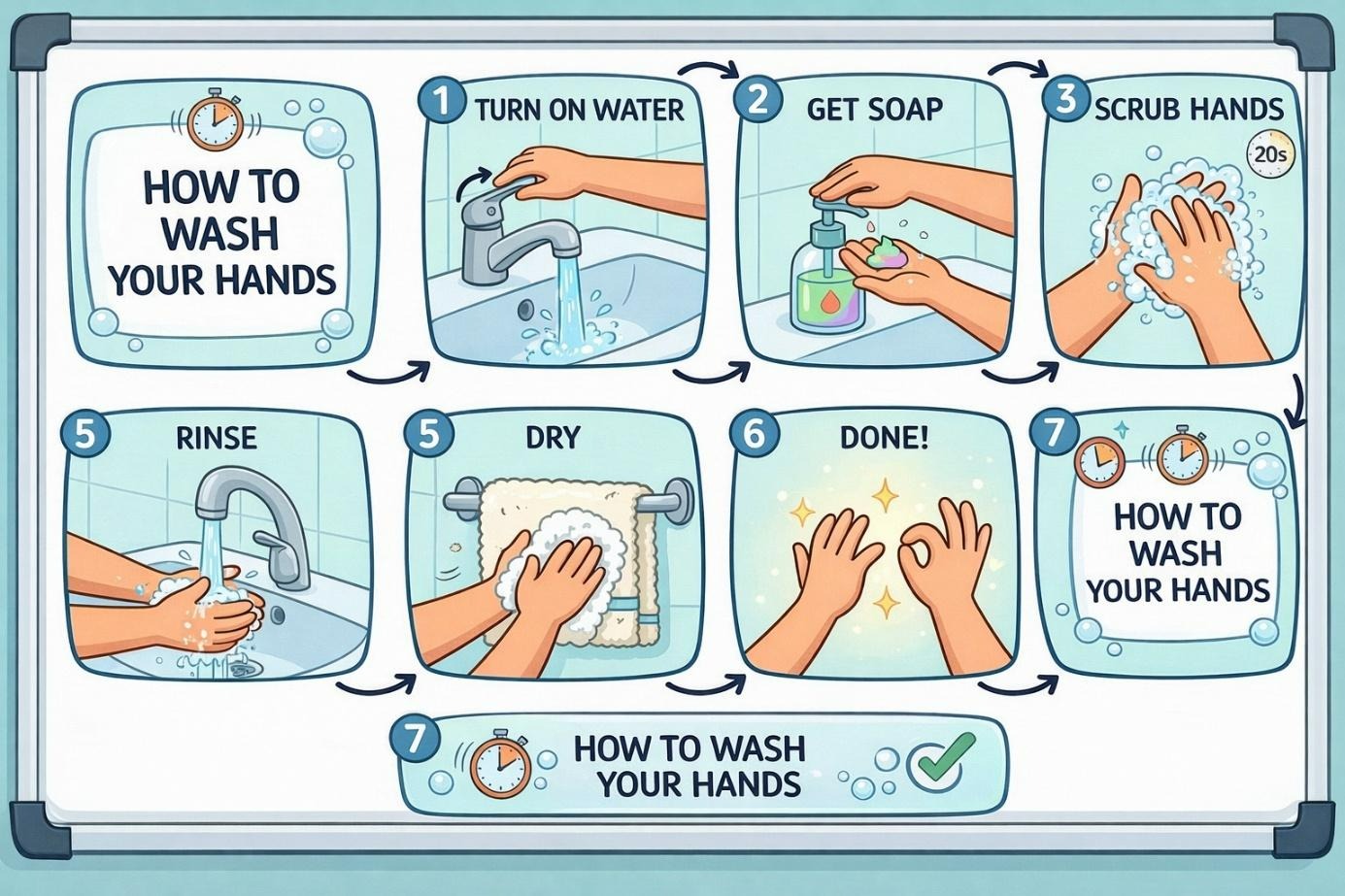 HOW TO WASH YOUR HANDS

1 TURN ON WATER

2 GET SOAP

3 SCRUB HANDS

20s

5 RINSE

5 DRY

6 DONE!

7 HOW TO WASH YOUR HANDS

7 HOW TO WASH YOUR HANDS